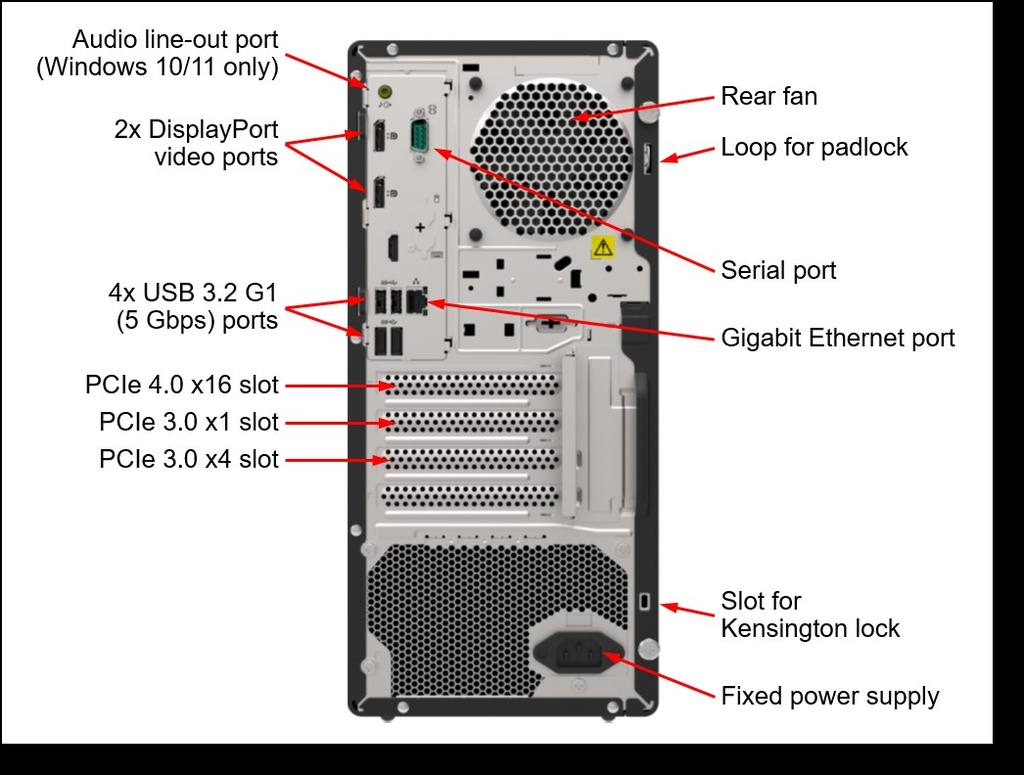 Audio line-out port
(Windows 10/11 only)

2x DisplayPort
video ports

4x USB 3.2 G1
(5 Gbps) ports

PCIe 4.0 x16 slot

PCIe 3.0 x1 slot

PCIe 3.0 x4 slot

Rear fan

Loop for padlock

Serial port

Gigabit Ethernet port

Slot for
Kensington lock

Fixed power supply