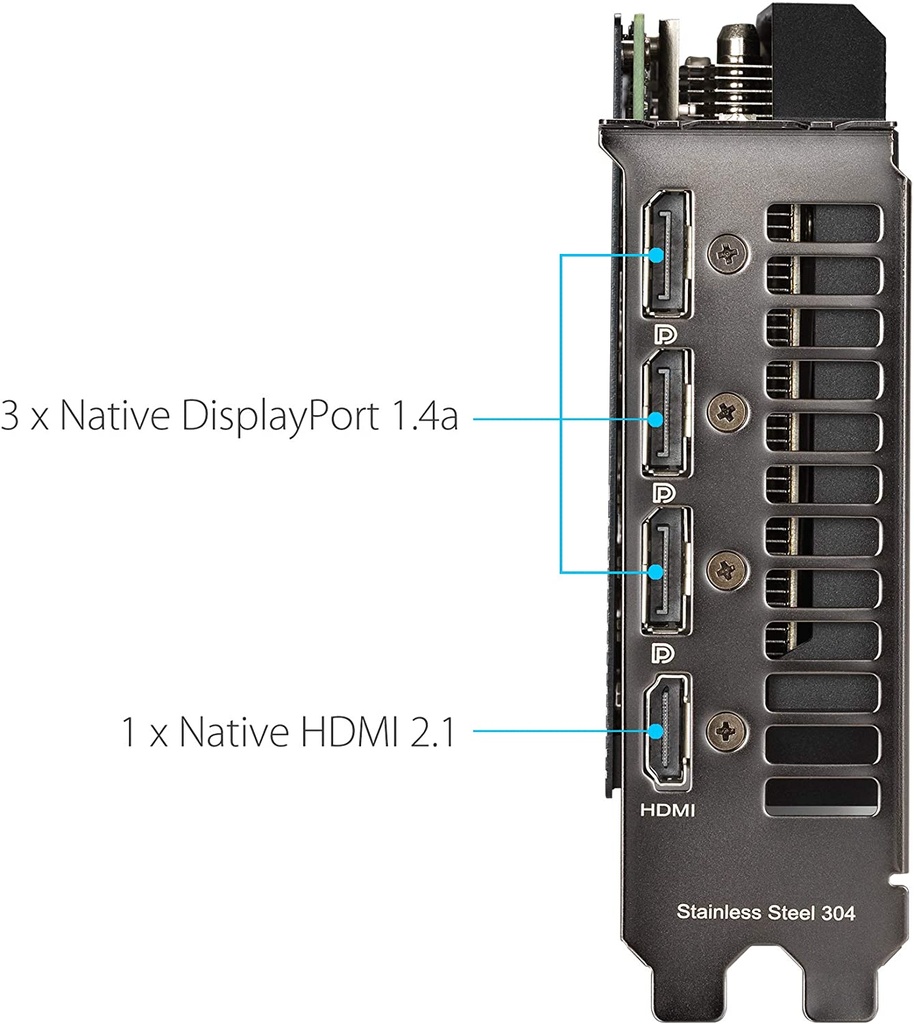 3 x Native DisplayPort 1.4a

1 x Native HDMI 2.1

HDMI

Stainless Steel 304